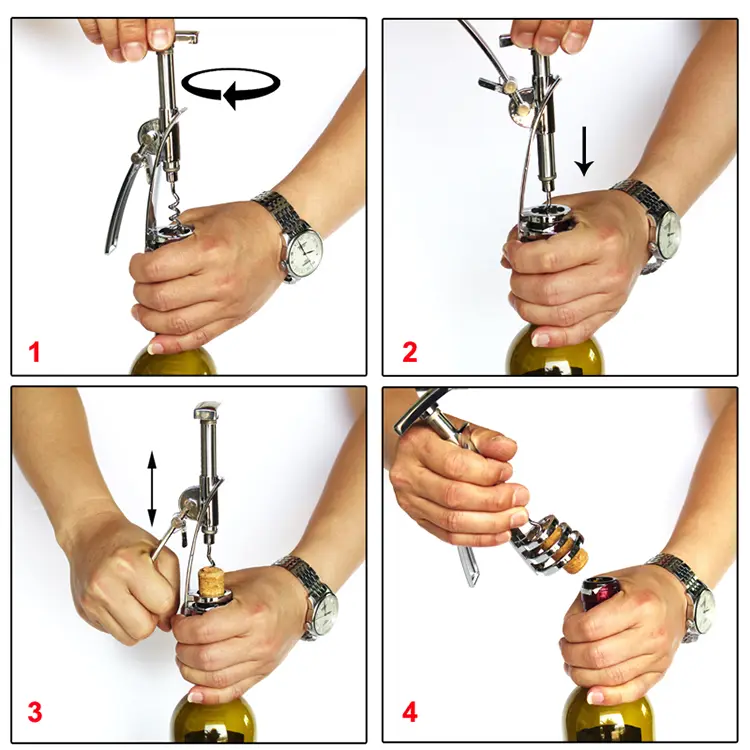 1

2

3

4